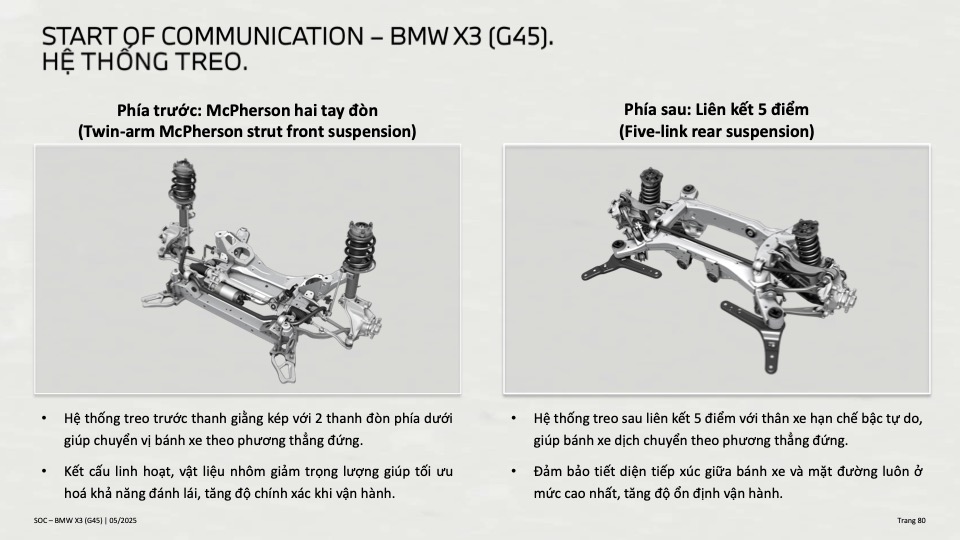 START OF COMMUNICATION – BMW X3 (G45).
HỆ THỐNG TREO.

Phía trước: McPherson hai tay đòn
(Twin-arm McPherson strut front suspension)

• Hệ thống treo trước thanh giằng kép với 2 thanh đòn phía dưới giúp chuyển vị bánh xe theo phương thẳng đứng.

• Kết cấu linh hoạt, vật liệu nhôm giảm trọng lượng giúp tối ưu hoá khả năng đánh lái, tăng độ chính xác khi vận hành.

Phía sau: Liên kết 5 điểm
(Five-link rear suspension)

• Hệ thống treo sau liên kết 5 điểm với thân xe hạn chế bậc tự do, giúp bánh xe dịch chuyển theo phương thẳng đứng.

• Đảm bảo tiết diện tiếp xúc giữa bánh xe và mặt đường luôn ở mức cao nhất, tăng độ ổn định vận hành.

SOC – BMW X3 (G45) | 05/2025

Trang 80